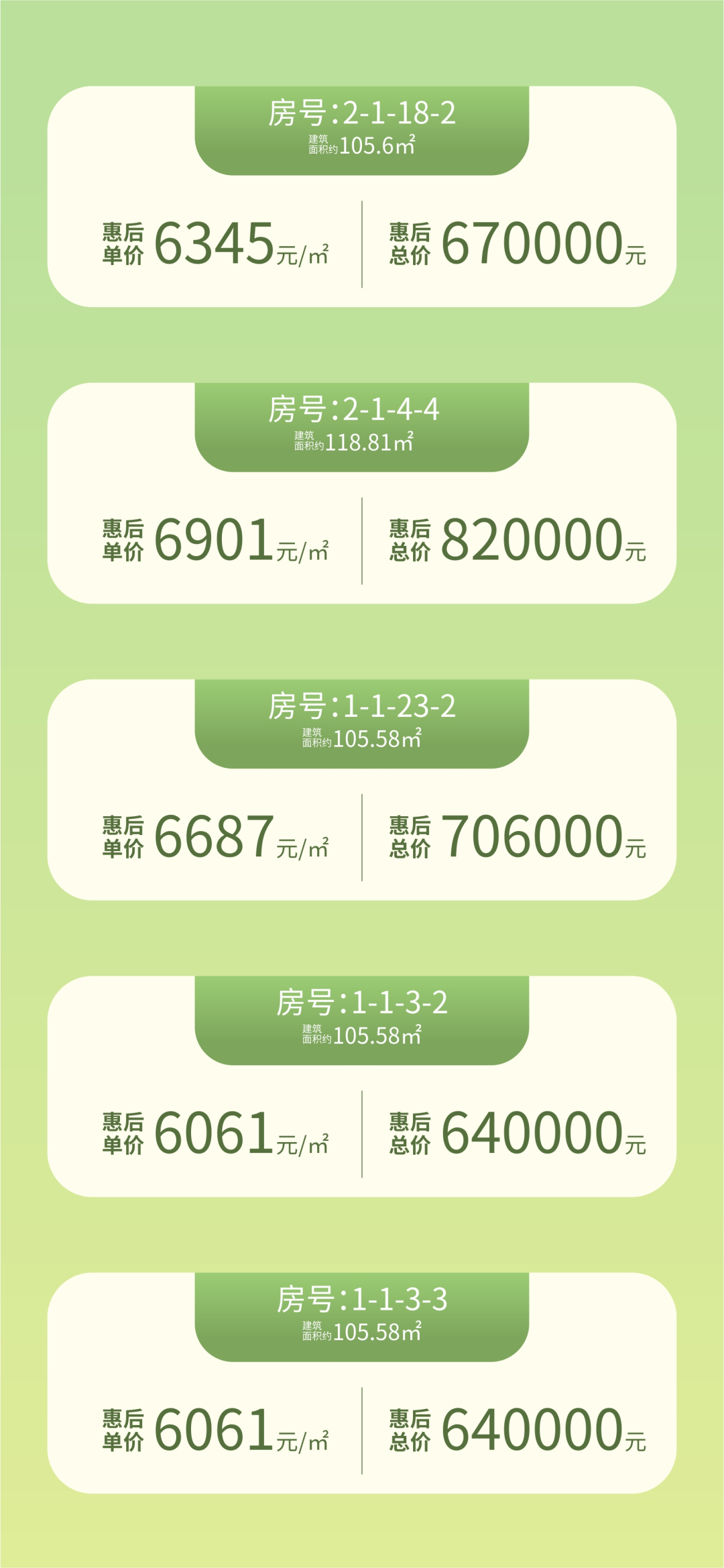 房号:2-1-18-2
建筑面积约105.6㎡

惠后单价 6345元/㎡

惠后总价 670000元

房号:2-1-4-4
建筑面积约118.81㎡

惠后单价 6901元/㎡

惠后总价 820000元

房号:1-1-23-2
建筑面积约105.58㎡

惠后单价 6687元/㎡

惠后总价 706000元

房号:1-1-3-2
建筑面积约105.58㎡

惠后单价 6061元/㎡

惠后总价 640000元

房号:1-1-3-3
建筑面积约105.58㎡

惠后单价 6061元/㎡

惠后总价 640000元